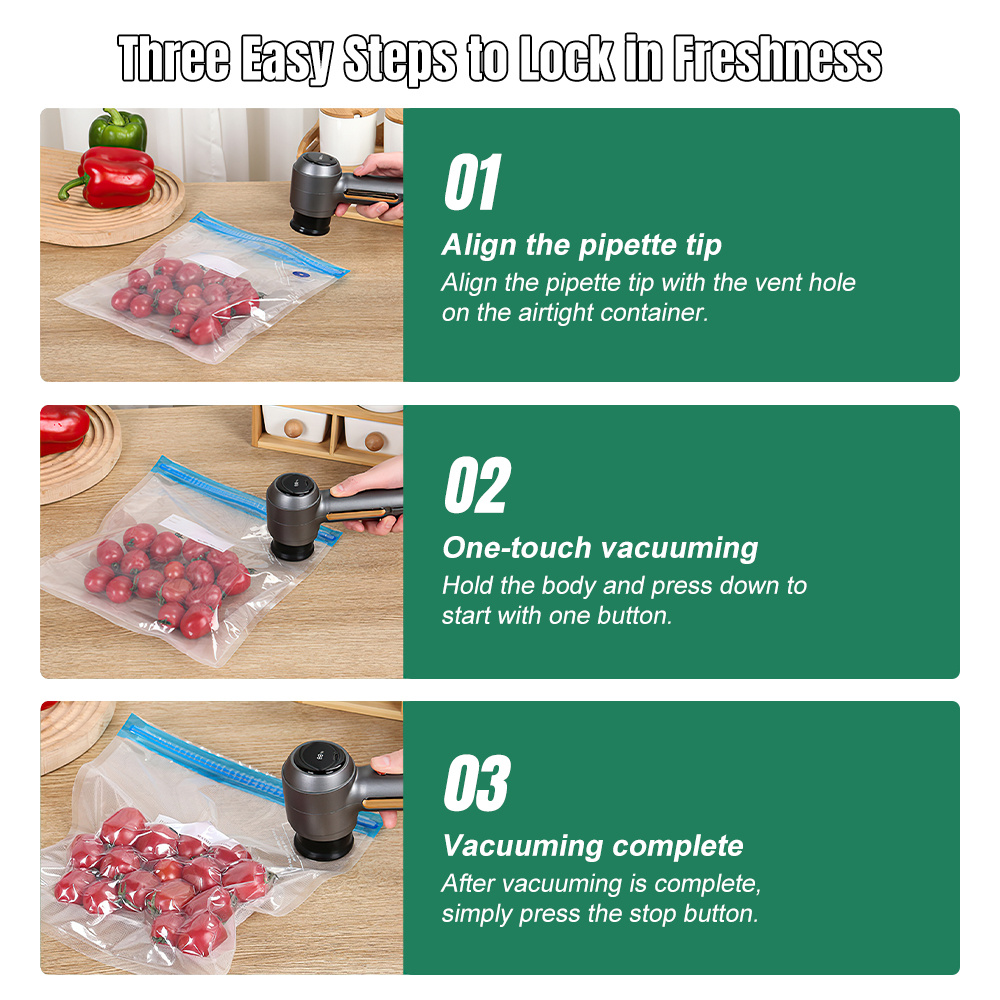 Three Easy Steps to Lock in Freshness

01

Align the pipette tip

Align the pipette tip with the vent hole on the airtight container.

02

One-touch vacuuming

Hold the body and press down to start with one button.

03

Vacuuming complete

After vacuuming is complete, simply press the stop button.