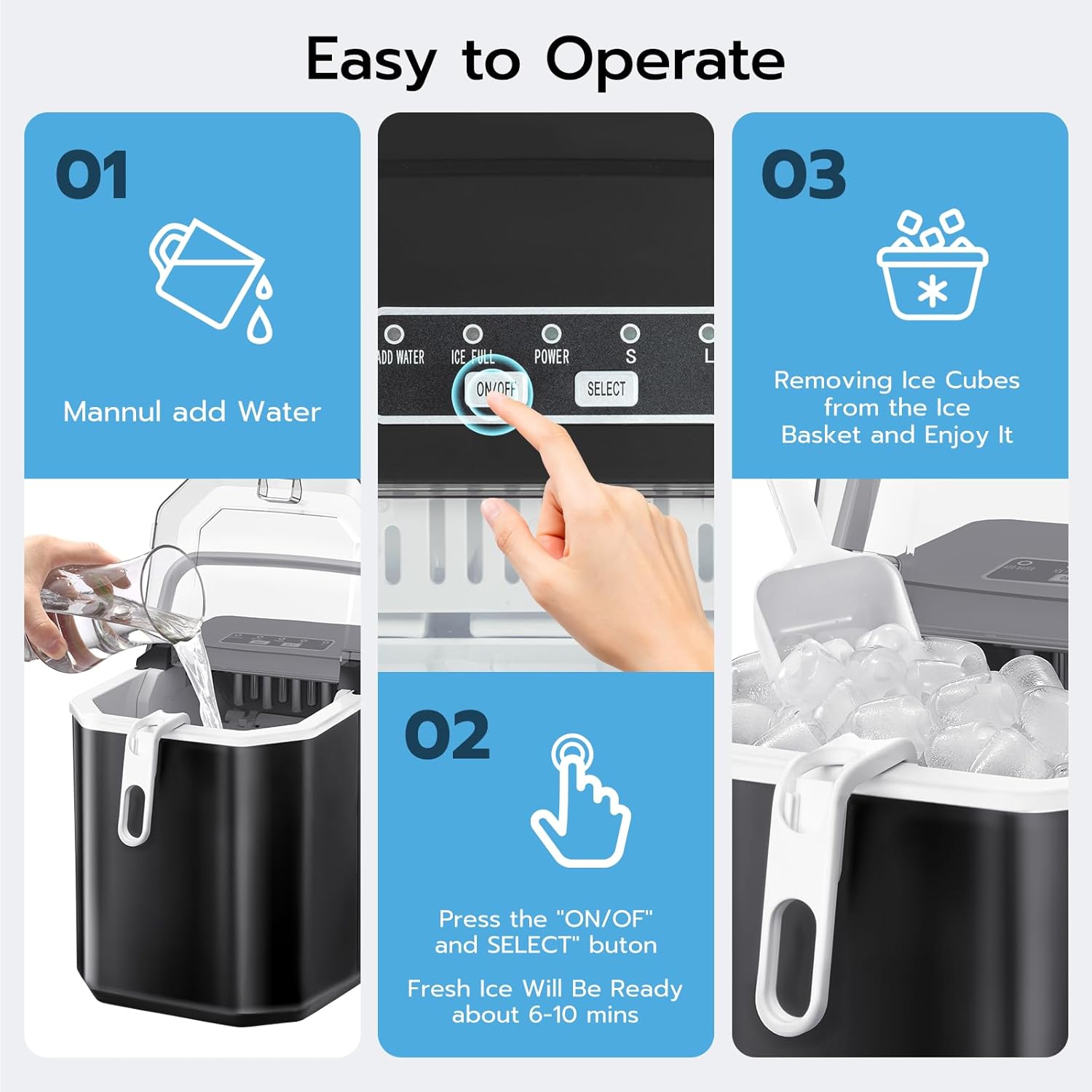 Easy to Operate

01

Mannul add Water

ADD WATER ICE FULL POWER S L

ON/OFF SELECT

02

Press the "ON/OF" and SELECT" buton

Fresh Ice Will Be Ready about 6-10 mins

03

Removing Ice Cubes from the Ice Basket and Enjoy It