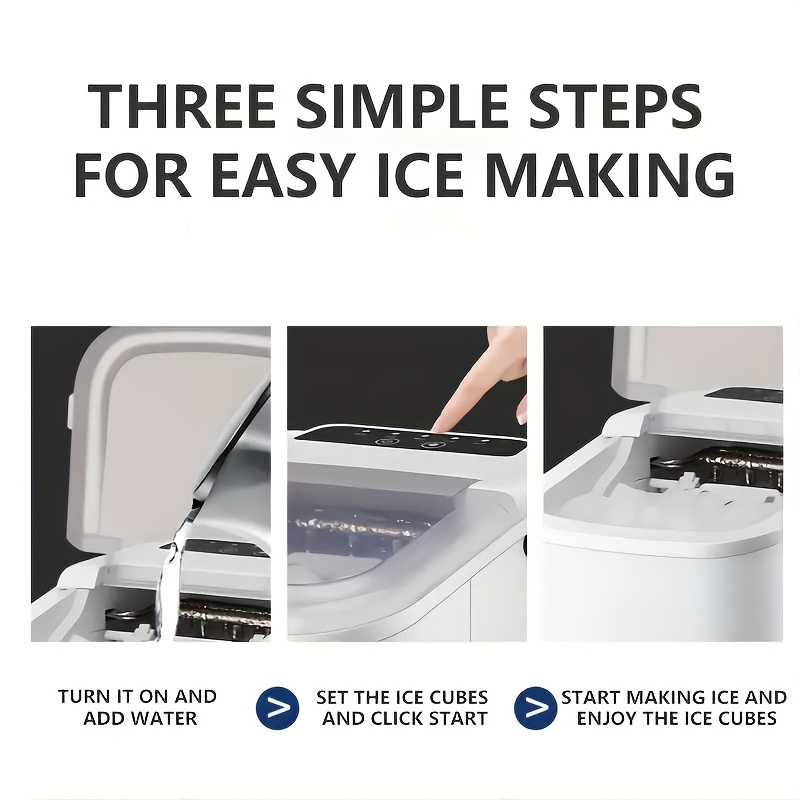 THREE SIMPLE STEPS FOR EASY ICE MAKING

TURN IT ON AND ADD WATER

>

SET THE ICE CUBES AND CLICK START

>

START MAKING ICE AND ENJOY THE ICE CUBES